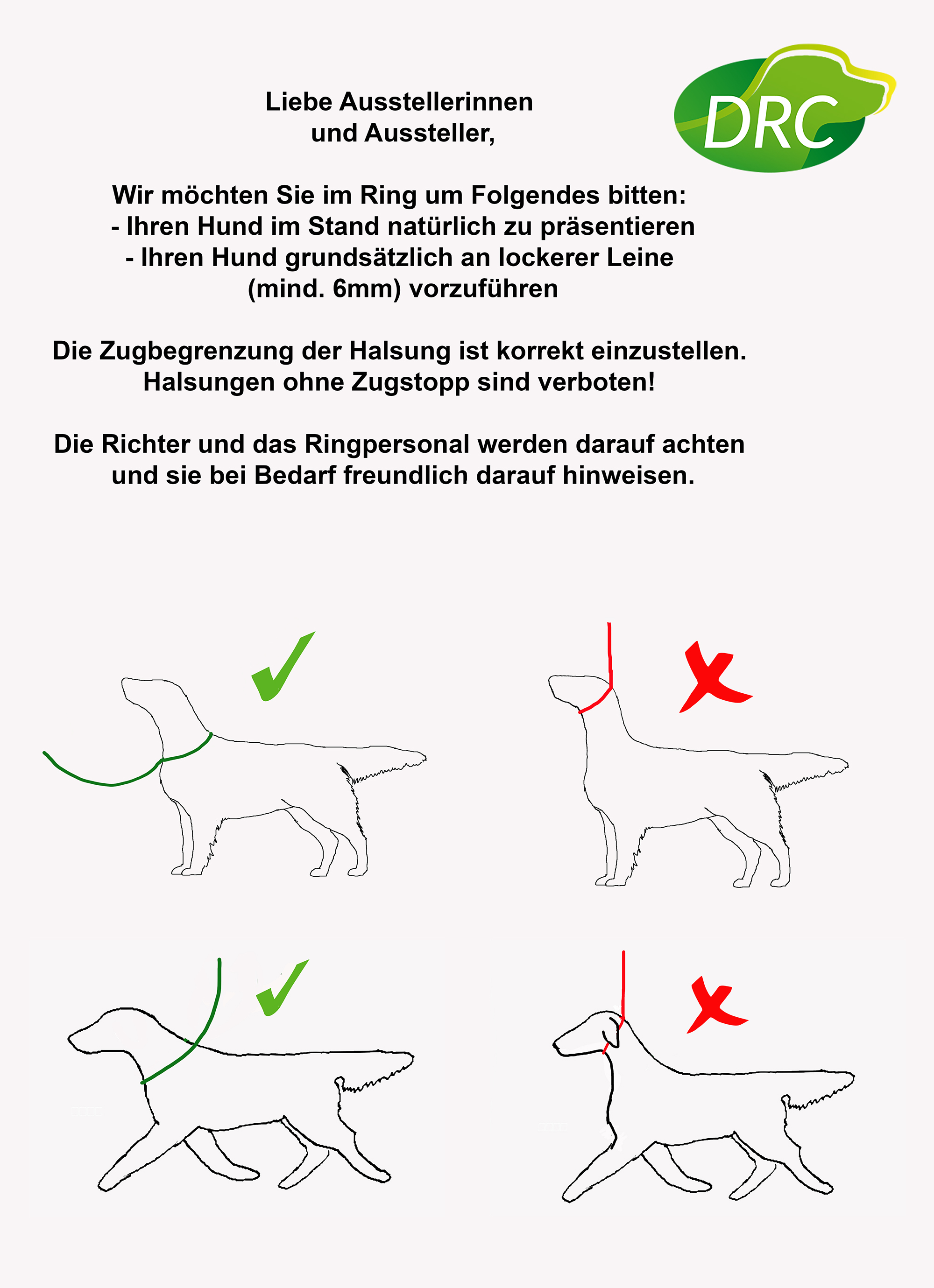 DRC

Liebe Ausstellerinnen
und Aussteller,

Wir möchten Sie im Ring um Folgendes bitten:
- Ihren Hund im Stand natürlich zu präsentieren
- Ihren Hund grundsätzlich an lockerer Leine (mind. 6mm) vorzuführen

Die Zugbegrenzung der Halsung ist korrekt einzustellen.
Halsungen ohne Zugstopp sind verboten!

Die Richter und das Ringpersonal werden darauf achten und sie bei Bedarf freundlich darauf hinweisen.