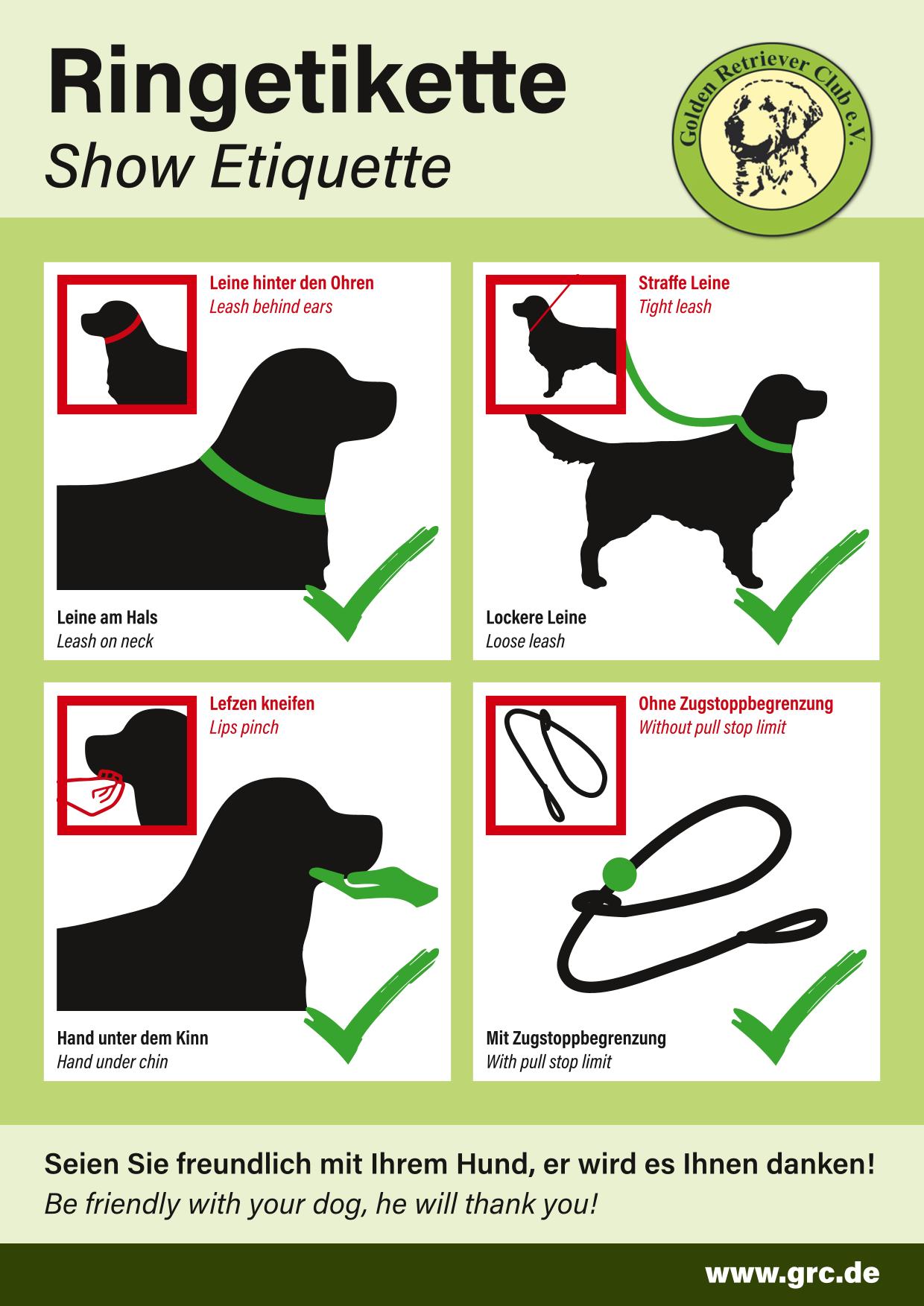 Ringetikette
Show Etiquette

Golden Retriever Club e.V.

Leine hinter den Ohren
Leash behind ears

Leine am Hals
Leash on neck

Straffe Leine
Tight leash

Lockere Leine
Loose leash

Lefzen kneifen
Lips pinch

Hand unter dem Kinn
Hand under chin

Ohne Zugstoppbegrenzung
Without pull stop limit

Mit Zugstoppbegrenzung
With pull stop limit

Seien Sie freundlich mit Ihrem Hund, er wird es Ihnen danken!
Be friendly with your dog, he will thank you!

www.grc.de